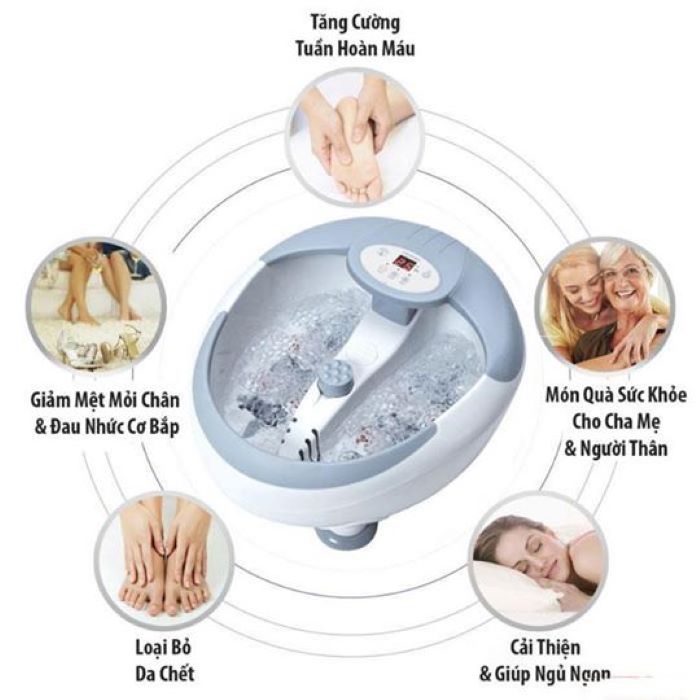 Tăng Cường
Tuần Hoàn Máu

Giảm Mệt Mỏi Chân
& Đau Nhức Cơ Bắp

Món Quà Sức Khỏe
Cho Cha Mẹ
& Người Thân

Loại Bỏ
Da Chết

Cải Thiện
& Giúp Ngủ Ngon